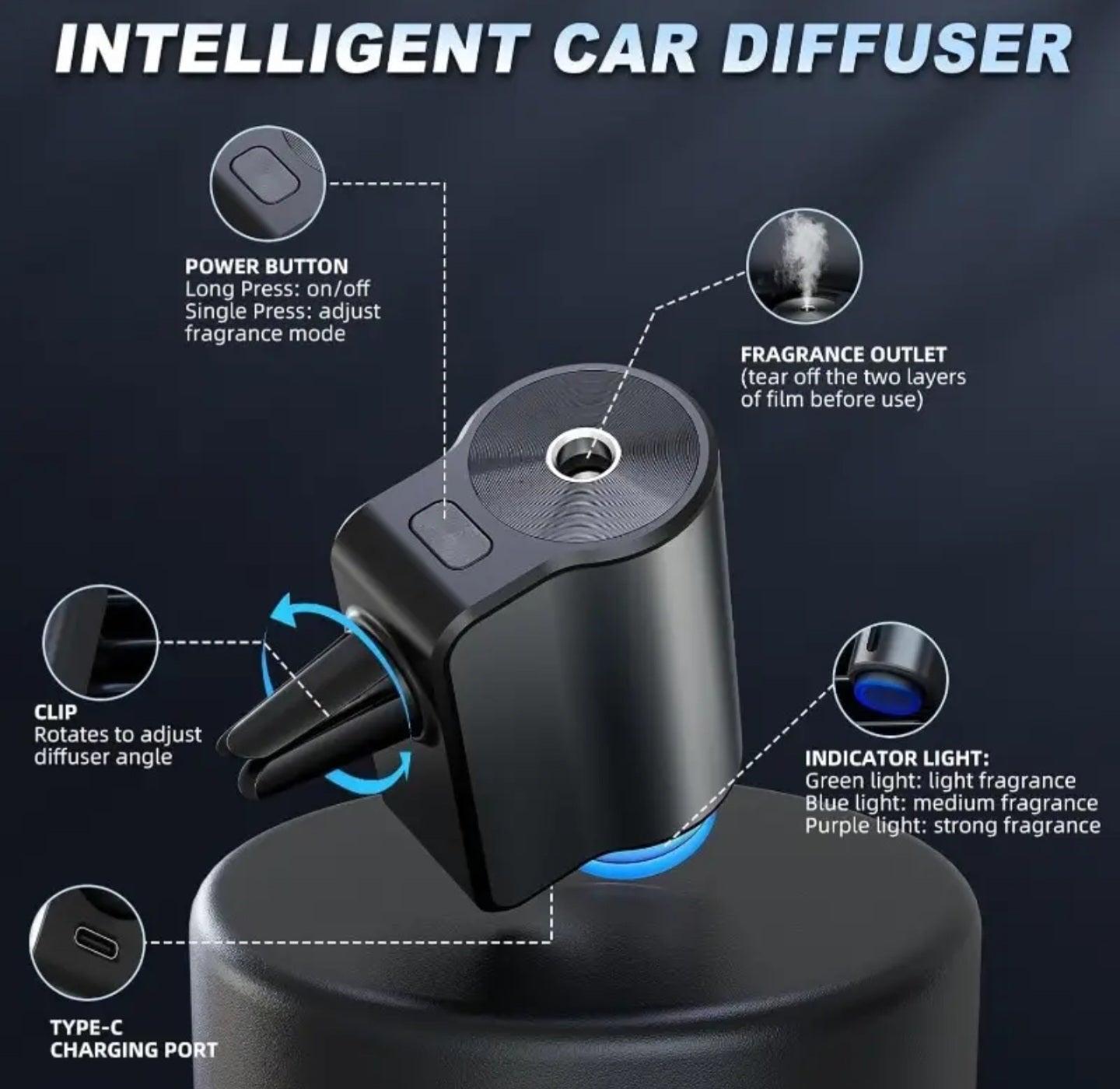 INTELLIGENT CAR DIFFUSER

POWER BUTTON
Long Press: on/off
Single Press: adjust fragrance mode

FRAGRANCE OUTLET
(tear off the two layers of film before use)

CLIP
Rotates to adjust diffuser angle

INDICATOR LIGHT:
Green light: light fragrance
Blue light: medium fragrance
Purple light: strong fragrance

TYPE-C
CHARGING PORT